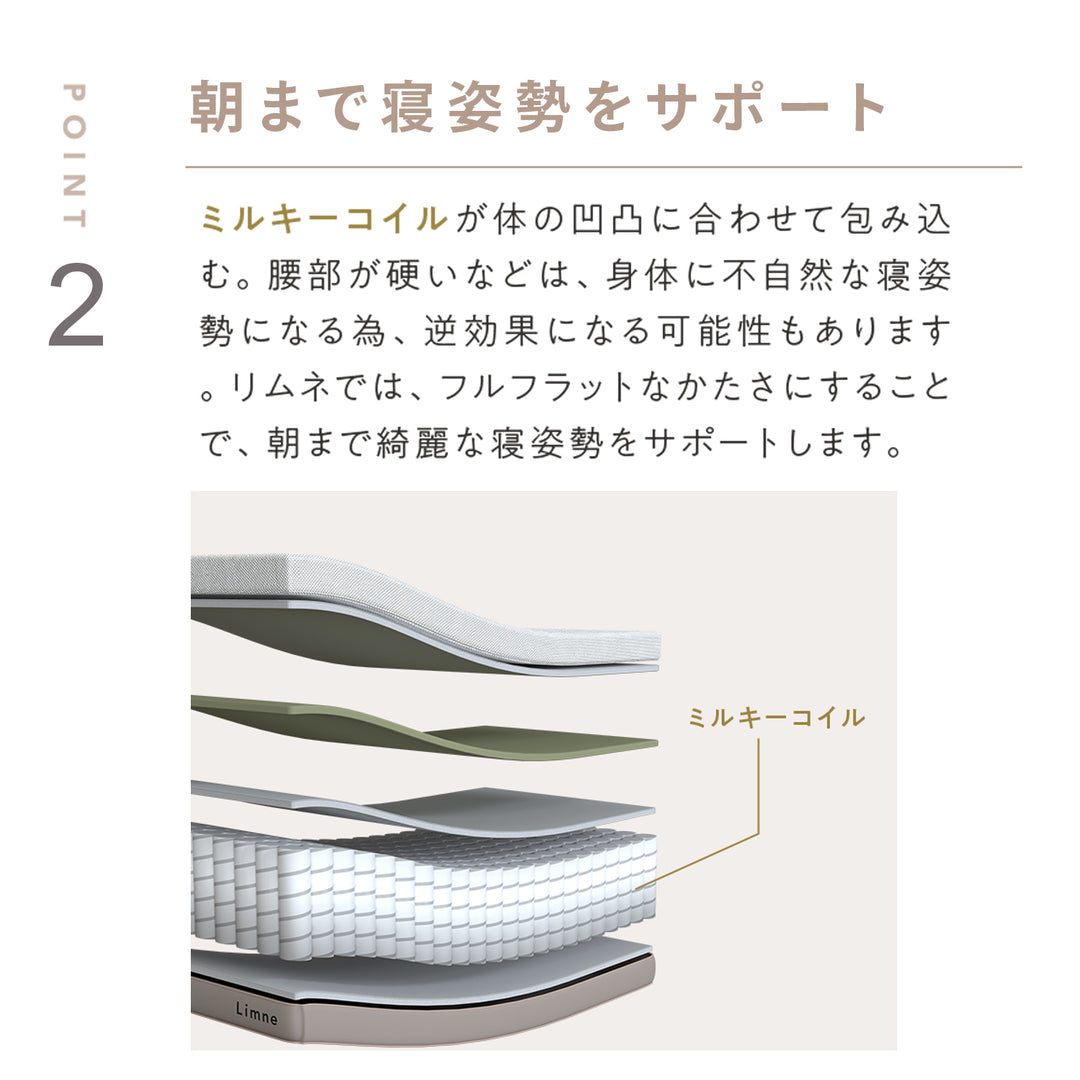 POINT 2

朝まで寝姿勢をサポート

ミルキーコイルが体の凹凸に合わせて包み込む。腰部が硬いなどは、身体に不自然な寝姿勢になる為、逆効果になる可能性もあります。リムネでは、フルフラットなかたさにすることで、朝まで綺麗な寝姿勢をサポートします。

ミルキーコイル

Limne